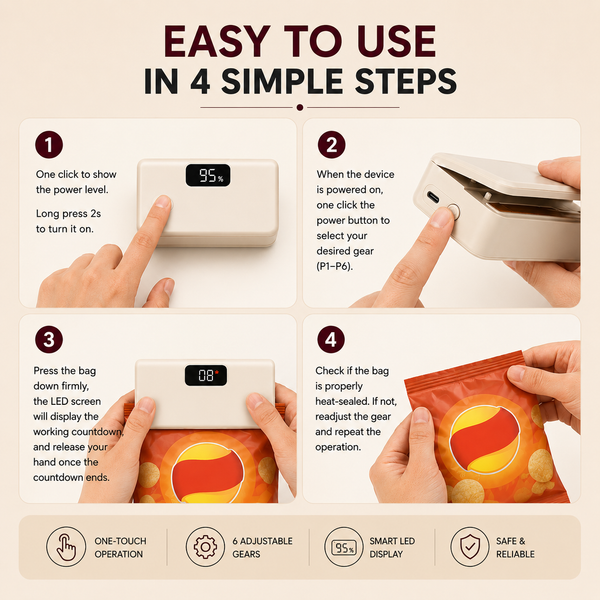 EASY TO USE
IN 4 SIMPLE STEPS

1
One click to show the power level.

Long press 2s to turn it on.

95%

2
When the device is powered on, one click the power button to select your desired gear (P1–P6).

3
Press the bag down firmly, the LED screen will display the working countdown, and release your hand once the countdown ends.

08

4
Check if the bag is properly heat-sealed. If not, readjust the gear and repeat the operation.

ONE-TOUCH OPERATION

6 ADJUSTABLE GEARS

95%
SMART LED DISPLAY

SAFE & RELIABLE