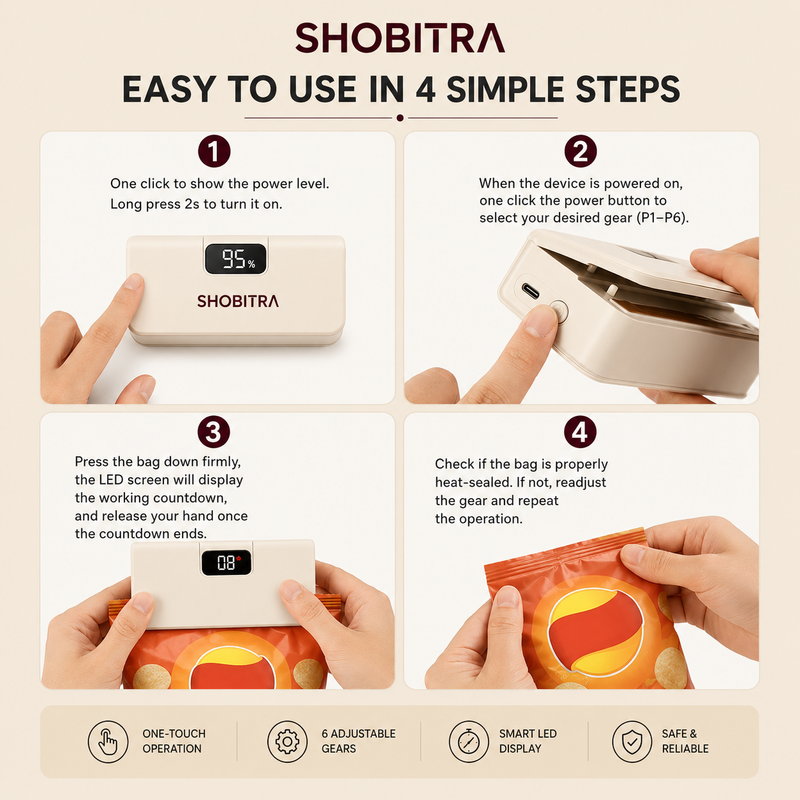 SHOBITRA

EASY TO USE IN 4 SIMPLE STEPS

1

One click to show the power level. Long press 2s to turn it on.

95%

SHOBITRA

2

When the device is powered on, one click the power button to select your desired gear (P1–P6).

3

Press the bag down firmly, the LED screen will display the working countdown, and release your hand once the countdown ends.

08

4

Check if the bag is properly heat-sealed. If not, readjust the gear and repeat the operation.

ONE-TOUCH OPERATION

6 ADJUSTABLE GEARS

SMART LED DISPLAY

SAFE & RELIABLE